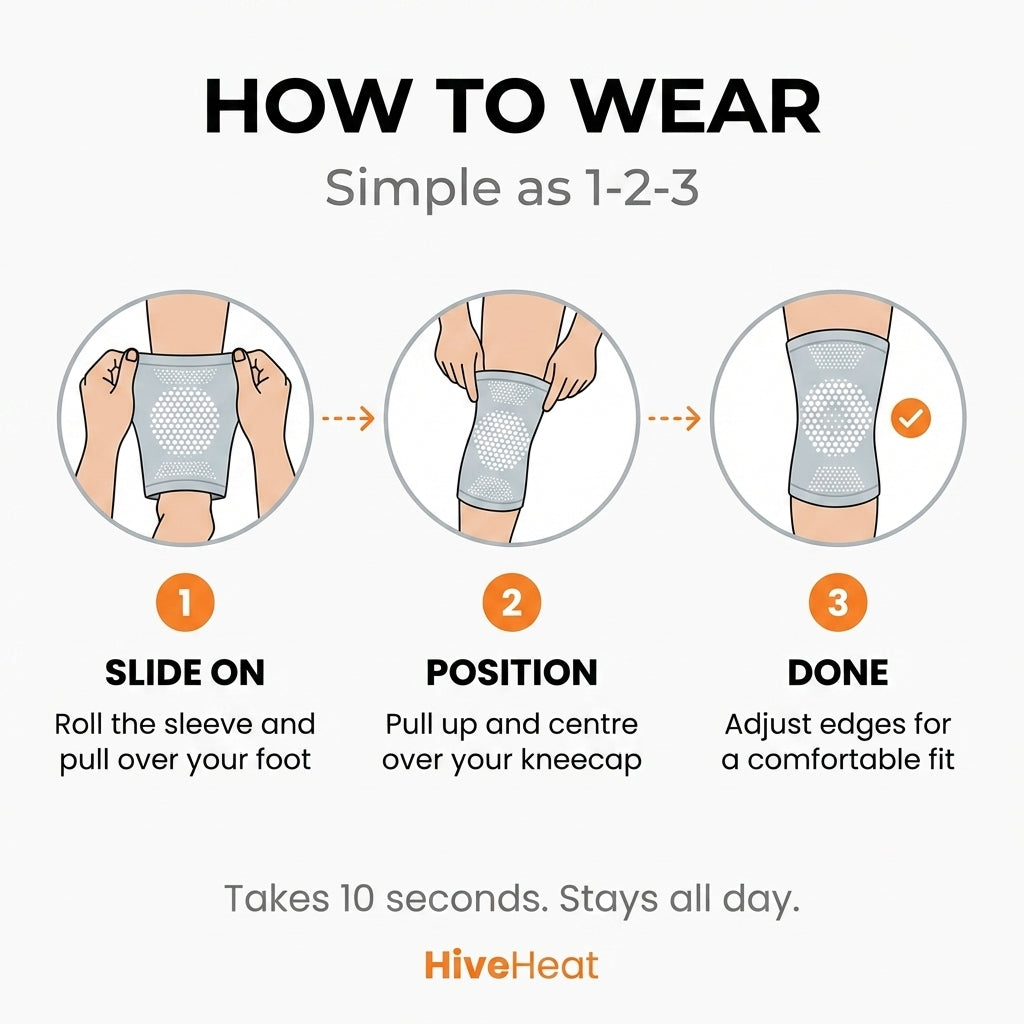 HOW TO WEAR

Simple as 1-2-3

1

SLIDE ON

Roll the sleeve and pull over your foot

2

POSITION

Pull up and centre over your kneecap

3

DONE

Adjust edges for a comfortable fit

Takes 10 seconds. Stays all day.

HiveHeat