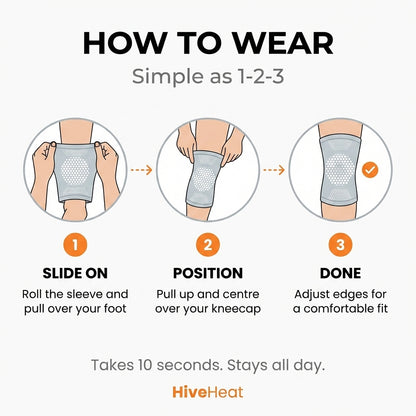 HOW TO WEAR

Simple as 1-2-3

1

SLIDE ON

Roll the sleeve and pull over your foot

2

POSITION

Pull up and centre over your kneecap

3

DONE

Adjust edges for a comfortable fit

Takes 10 seconds. Stays all day.

HiveHeat